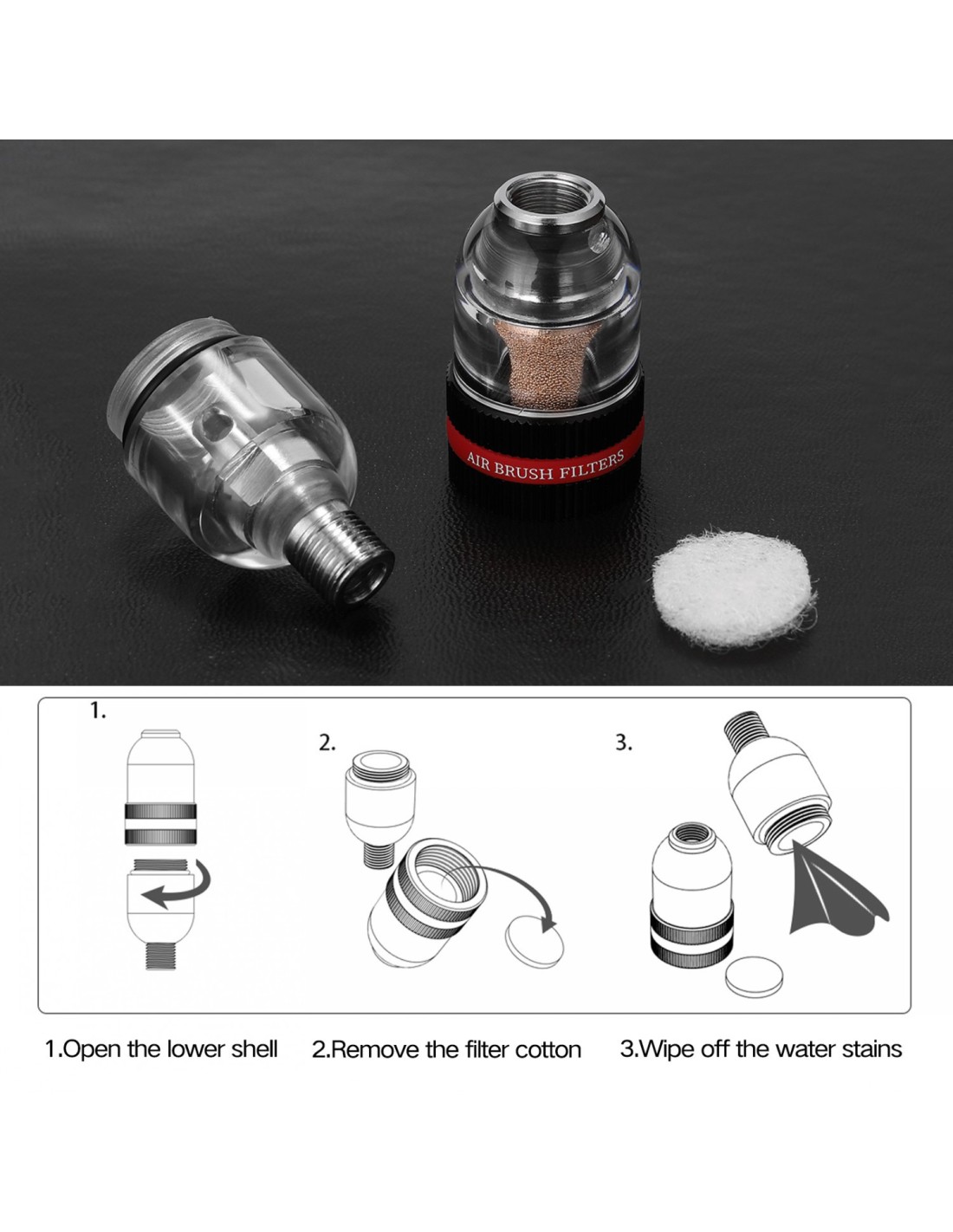 AIR BRUSH FILTERS

1.

2.

3.

1.Open the lower shell

2.Remove the filter cotton

3.Wipe off the water stains