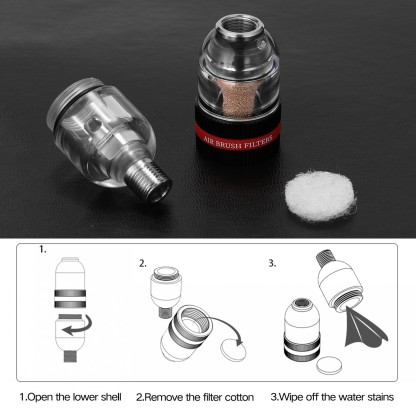 AIR BRUSH FILTERS

1.

2.

3.

1.Open the lower shell 2.Remove the filter cotton 3.Wipe off the water stains