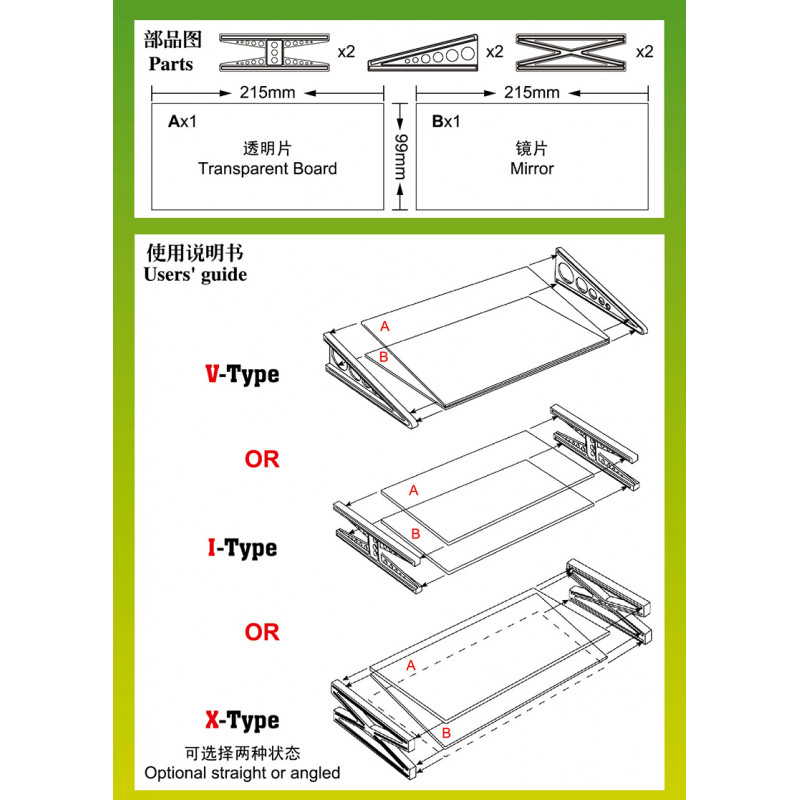 部品图
Parts

x2 x2 x2

215mm

215mm

Ax1
透明片
Transparent Board

99mm

Bx1
镜片
Mirror

使用说明书
Users' guide

A
B

V-Type

OR

A
B

I-Type

OR

A
B

X-Type
可选择两种状态
Optional straight or angled