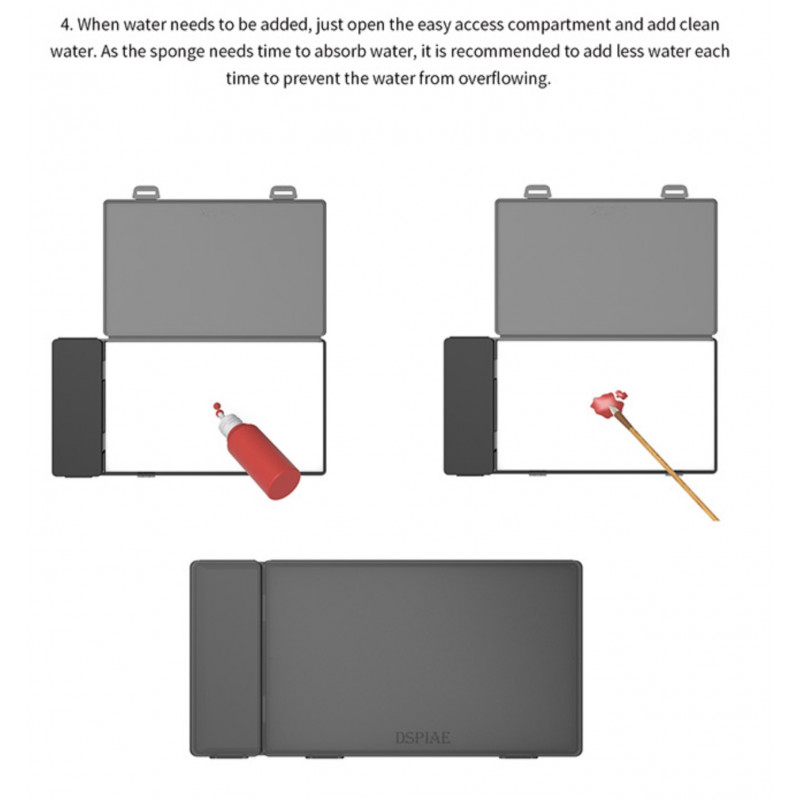 4. When water needs to be added, just open the easy access compartment and add clean water. As the sponge needs time to absorb water, it is recommended to add less water each time to prevent the water from overflowing.

DSPIAE