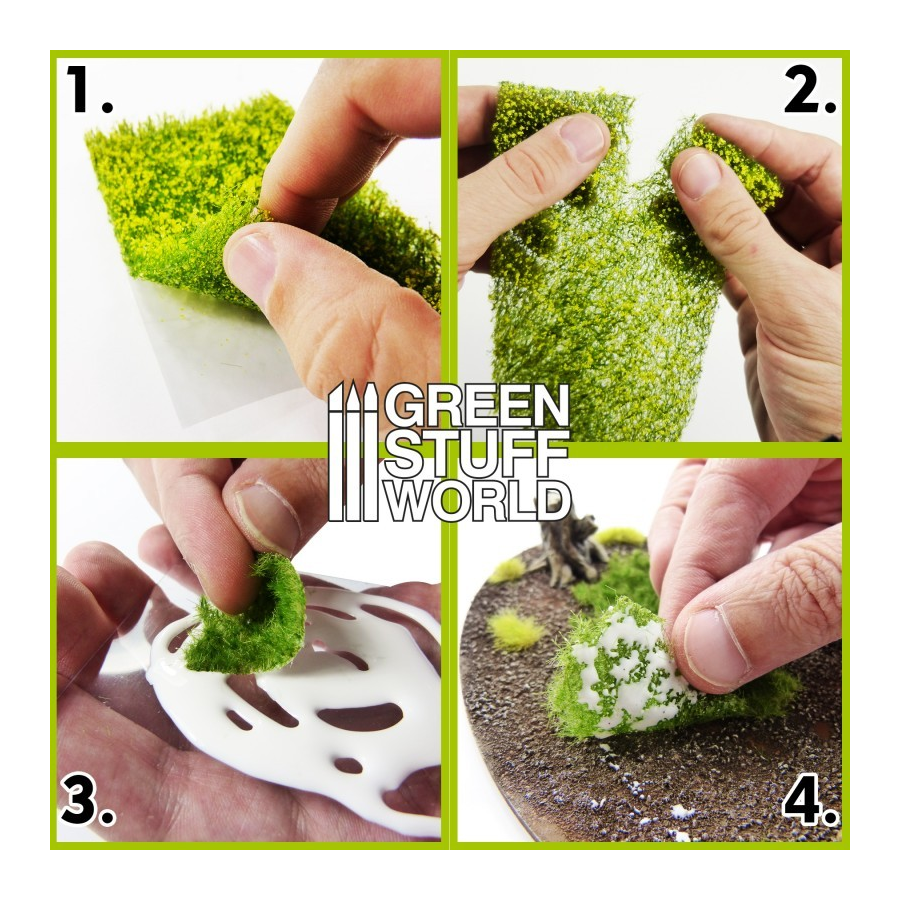 1.

2.

GREEN STUFF WORLD

3.

4.