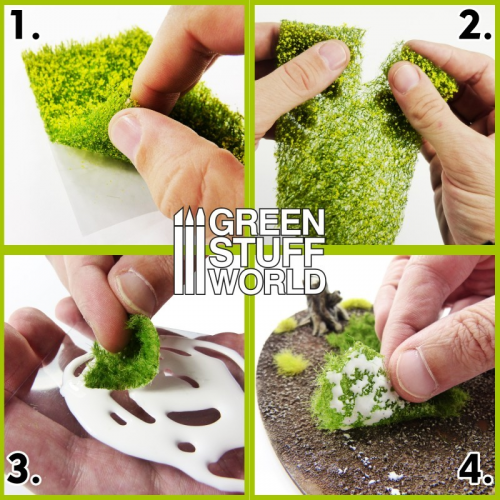 1.

2.

GREEN STUFF WORLD

3.

4.