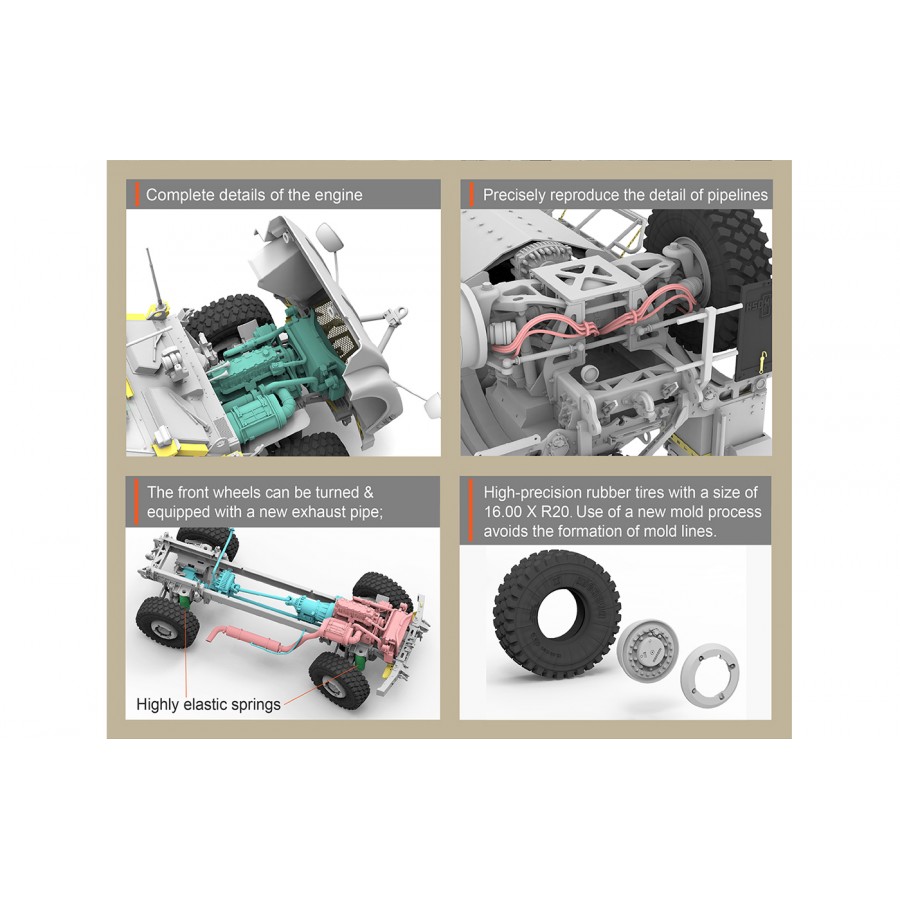 Complete details of the engine

Precisely reproduce the detail of pipelines

The front wheels can be turned & equipped with a new exhaust pipe;

Highly elastic springs

High-precision rubber tires with a size of 16.00 X R20. Use of a new mold process avoids the formation of mold lines.