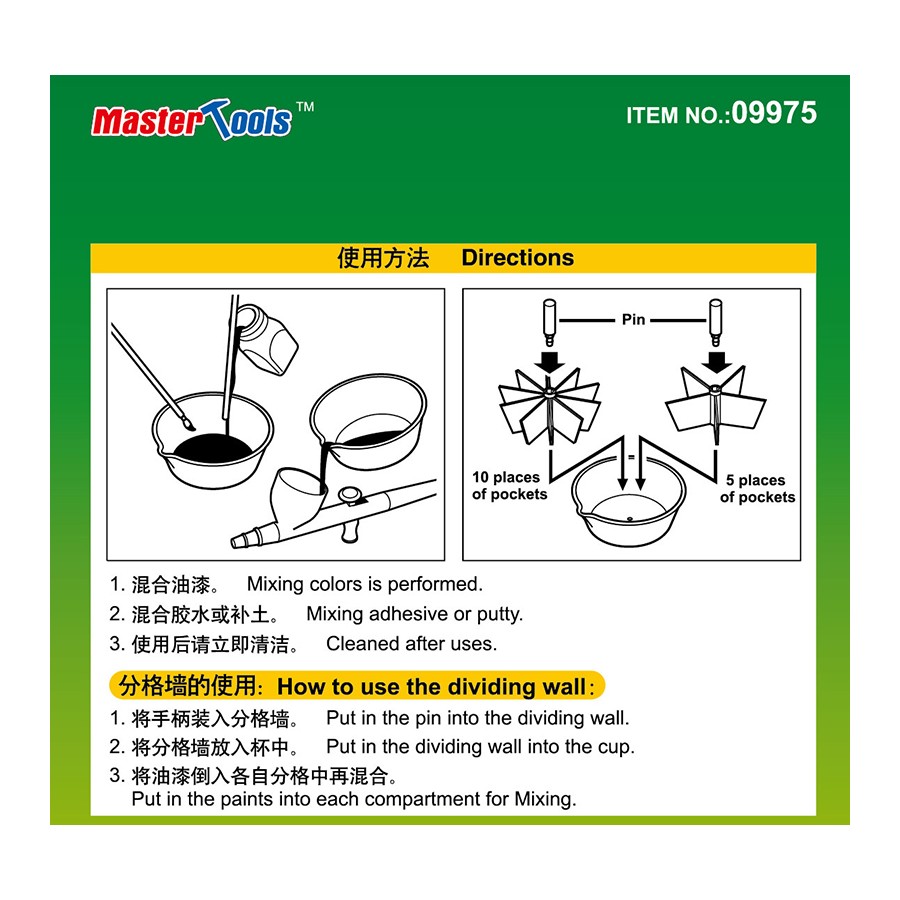 Master Tools™

ITEM NO.:09975

使用方法 Directions

Pin

10 places of pockets

=

5 places of pockets

1. 混合油漆。 Mixing colors is performed.
2. 混合胶水或补土。 Mixing adhesive or putty.
3. 使用后请立即清洁。 Cleaned after uses.

分格墙的使用: How to use the dividing wall:
1. 将手柄装入分格墙。 Put in the pin into the dividing wall.
2. 将分格墙放入杯中。 Put in the dividing wall into the cup.
3. 将油漆倒入各自分格中再混合。
Put in the paints into each compartment for Mixing.