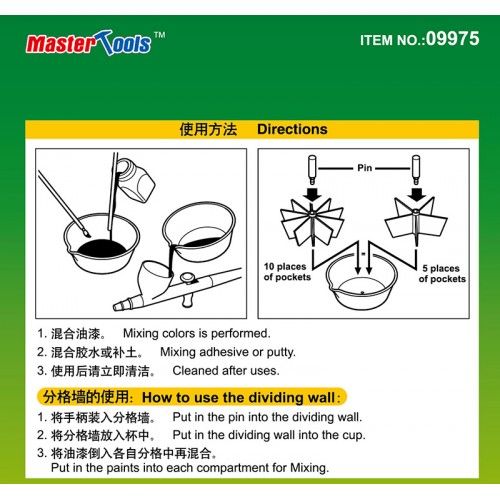 Master Tools™

ITEM NO.:09975

使用方法 Directions

Pin

10 places of pockets

5 places of pockets

1. 混合油漆。 Mixing colors is performed.
2. 混合胶水或补土。 Mixing adhesive or putty.
3. 使用后请立即清洁。 Cleaned after uses.

分格墙的使用: How to use the dividing wall:

1. 将手柄装入分格墙。 Put in the pin into the dividing wall.
2. 将分格墙放入杯中。 Put in the dividing wall into the cup.
3. 将油漆倒入各自分格中再混合。
Put in the paints into each compartment for Mixing.