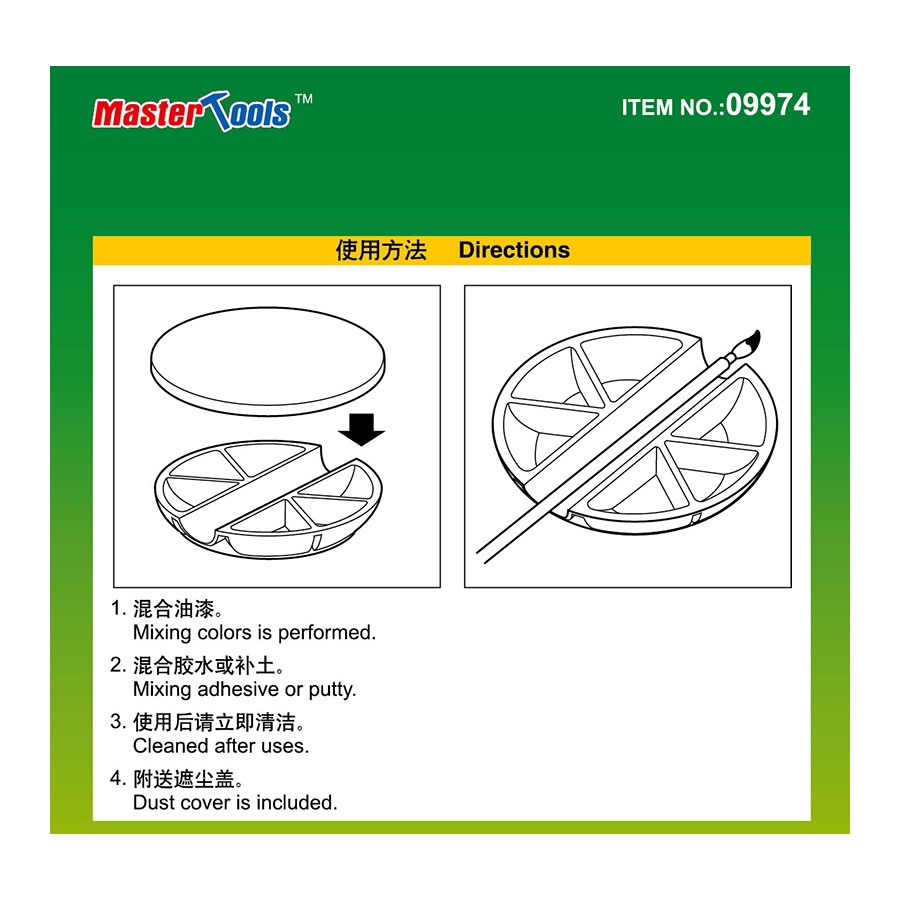 Master Tools™

ITEM NO.:09974

使用方法 Directions

1. 混合油漆。
Mixing colors is performed.

2. 混合胶水或补土。
Mixing adhesive or putty.

3. 使用后请立即清洁。
Cleaned after uses.

4. 附送遮尘盖。
Dust cover is included.