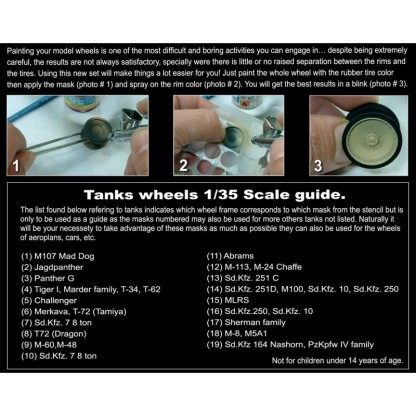 Painting your model wheels is one of the most difficult and boring activities you can engage in... despite being extremely careful, the results are not always satisfactory, specially were there is little or no raised separation between the rims and the tires. Using this new set will make things a lot easier for you! Just paint the whole wheel with the rubber tire color then apply the mask (photo # 1) and spray on the rim color (photo # 2). You will get the best results in a blink (photo # 3).

1

2

3

Tanks wheels 1/35 Scale guide.

The list found below refering to tanks indicates which wheel frame corresponds to which mask from the stencil but is only to be used as a guide as the masks numbered may also be used for more others tanks not listed. Naturally it will be your necessety to take advantage of these masks as much as possible they can also be used for the wheels of aeroplans, cars, etc.

(1) M107 Mad Dog
(2) Jagdpanther
(3) Panther G
(4) Tiger I, Marder family, T-34, T-62
(5) Challenger
(6) Merkava, T-72 (Tamiya)
(7) Sd.Kfz. 7 8 ton
(8) T72 (Dragon)
(9) M-60,M-48
(10) Sd.Kfz. 7 8 ton

(11) Abrams
(12) M-113, M-24 Chaffe
(13) Sd.Kfz. 251 C
(14) Sd.Kfz. 251D, M100, Sd.Kfz. 10, Sd.Kfz. 250
(15) MLRS
(16) Sd.Kfz.250, Sd.Kfz. 10
(17) Sherman family
(18) M-8, M5A1
(19) Sd.Kfz 164 Nashorn, PzKpfw IV family

Not for children under 14 years of age.