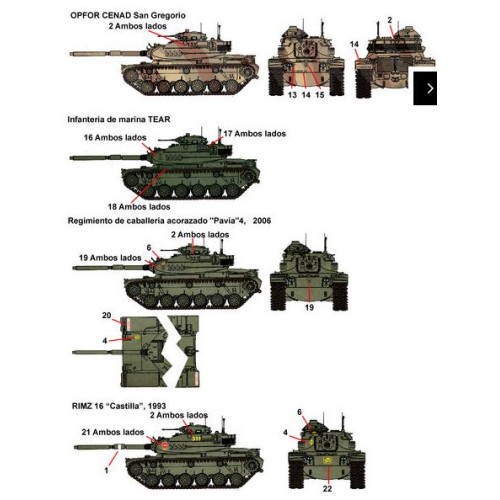 OPFOR CENAD San Gregorio

2 Ambos lados

2

14

13 14 15

Infanteria de marina TEAR

16 Ambos lados

17 Ambos lados

18 Ambos lados

Regimiento de caballería acorazado "Pavia"4, 2006

2 Ambos lados

6

19 Ambos lados

19

20

4

RIMZ 16 "Castilla", 1993

2 Ambos lados

21 Ambos lados

1

6

4

22